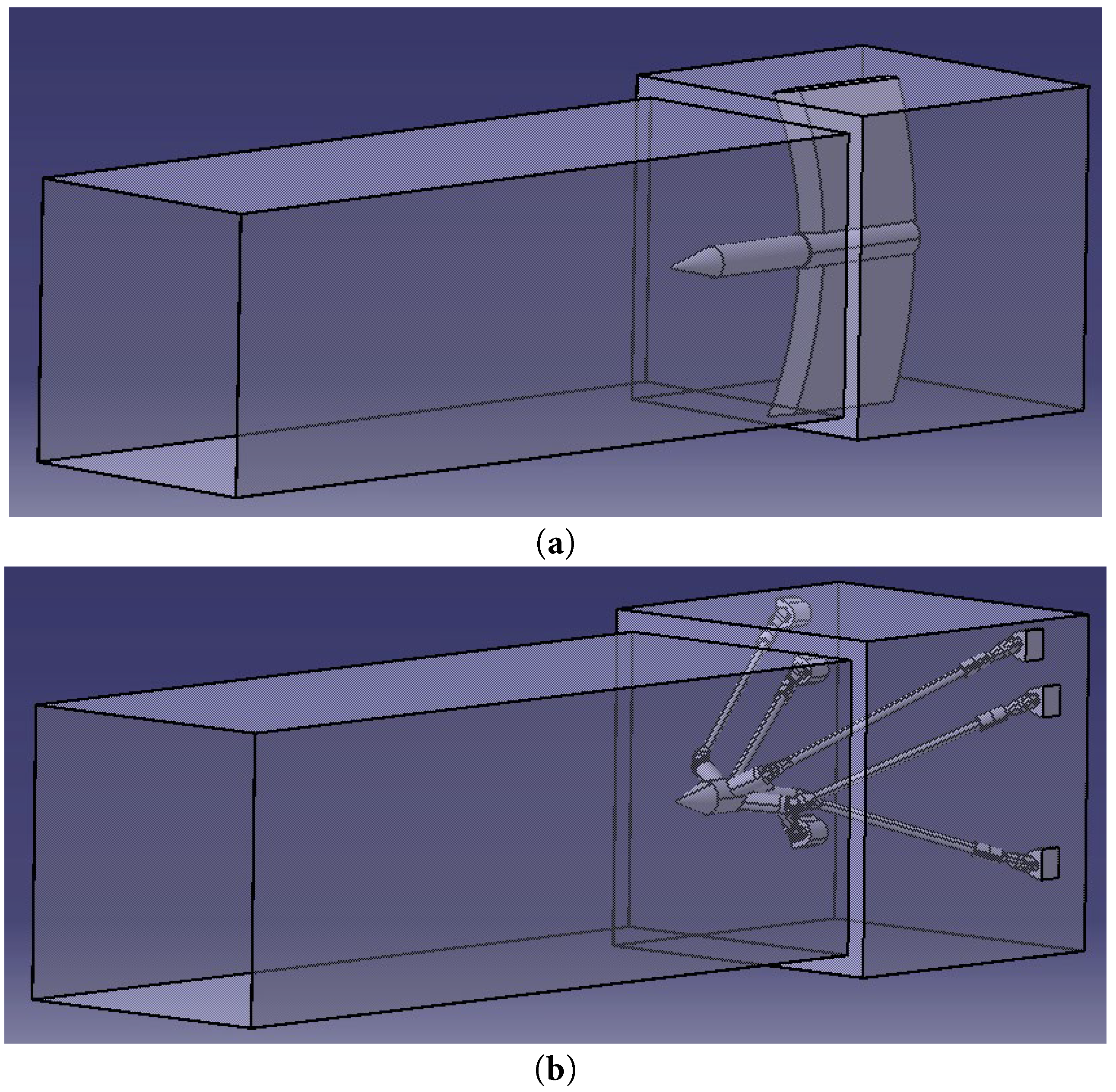 (a)

(b)